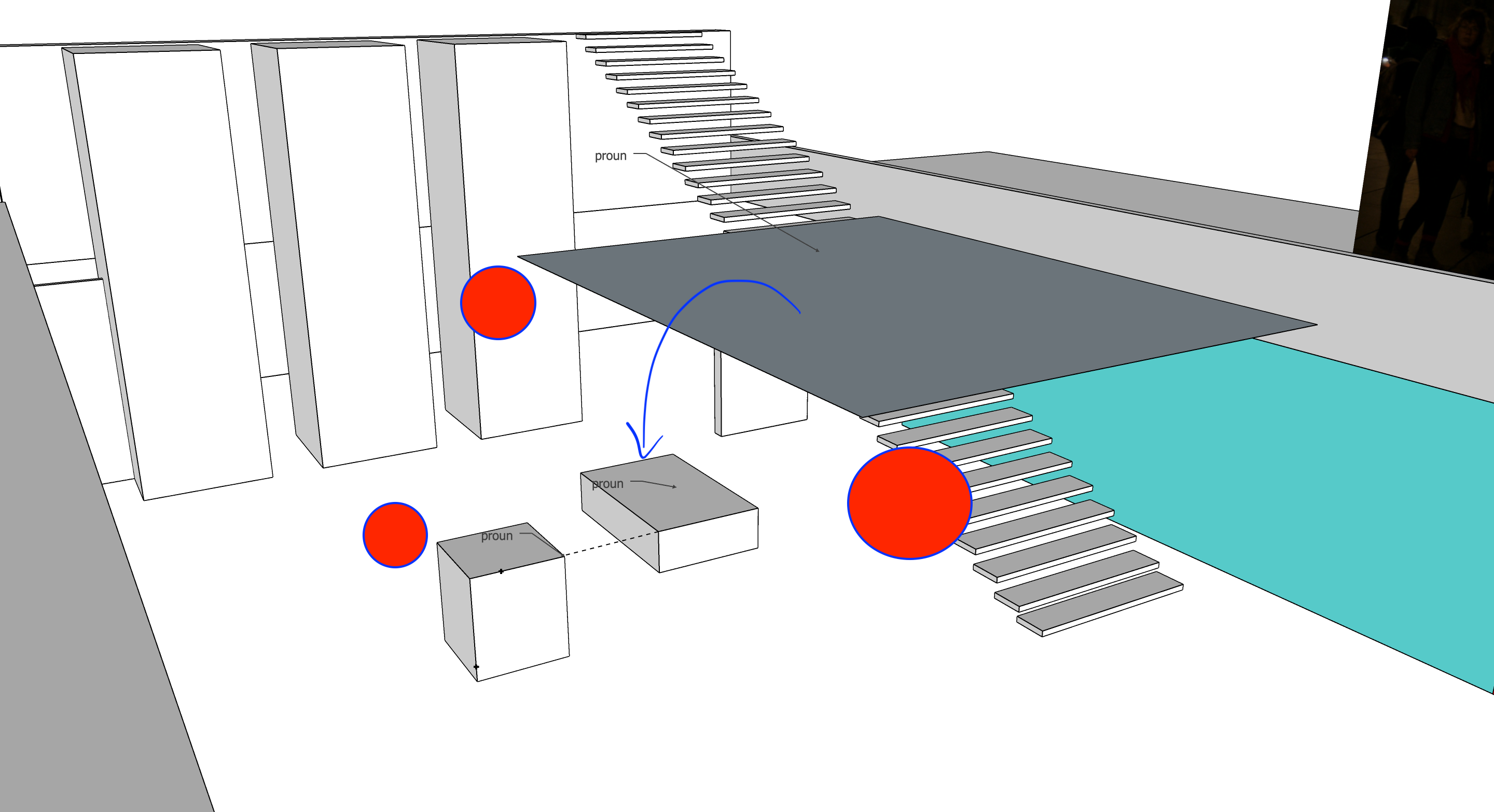 proun

proun

proun