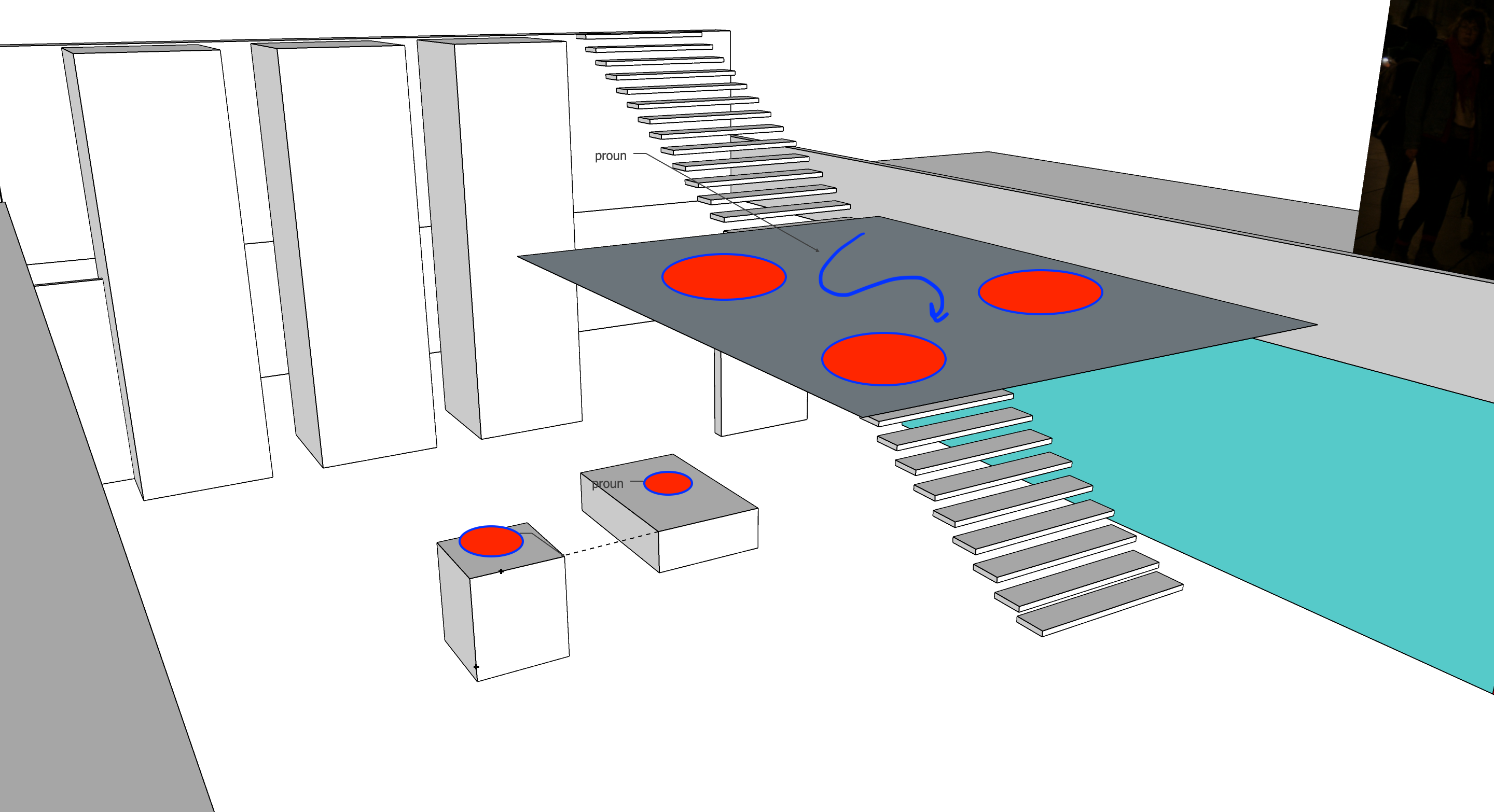 proun

proun