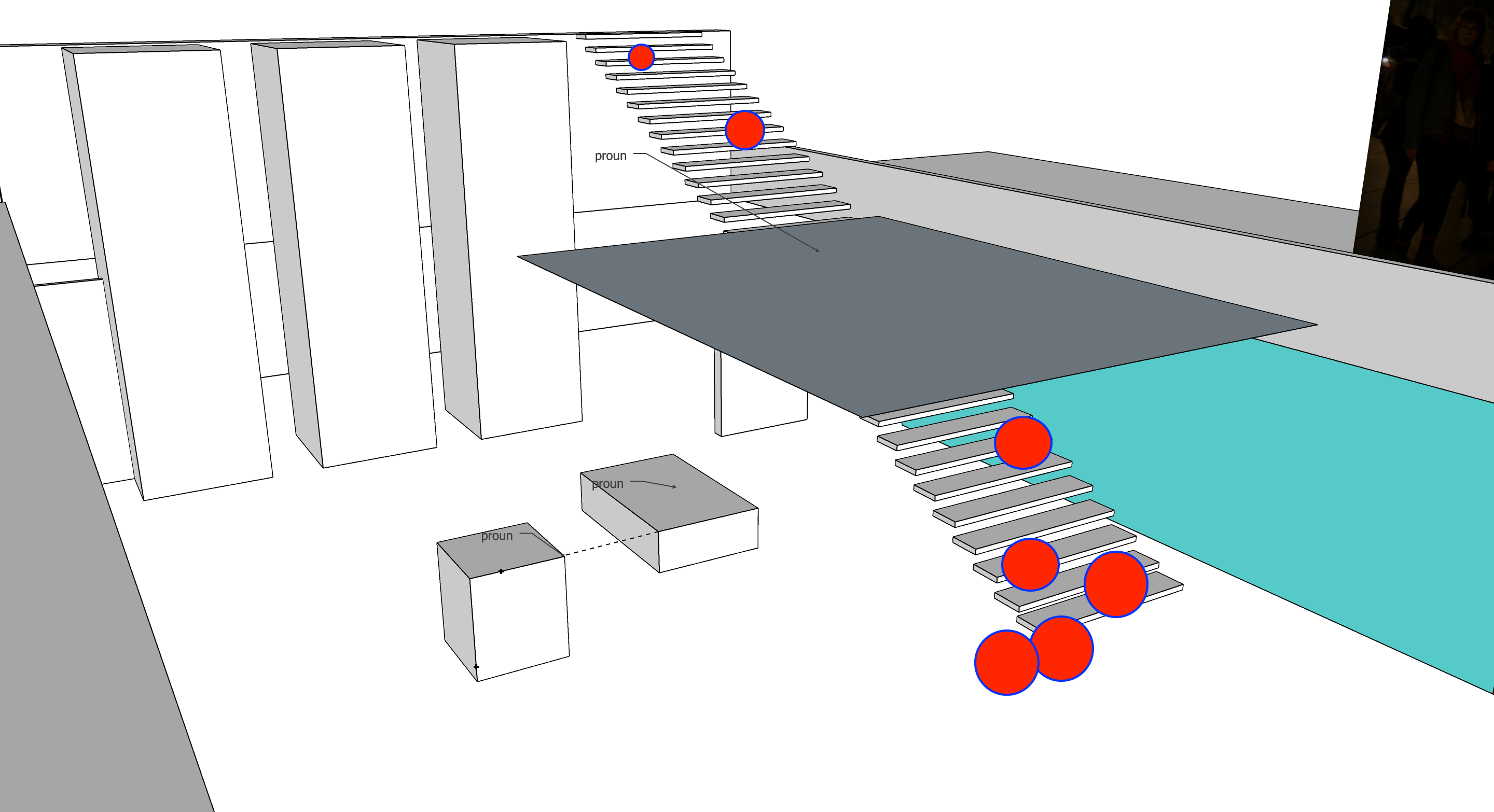 proun

proun

proun