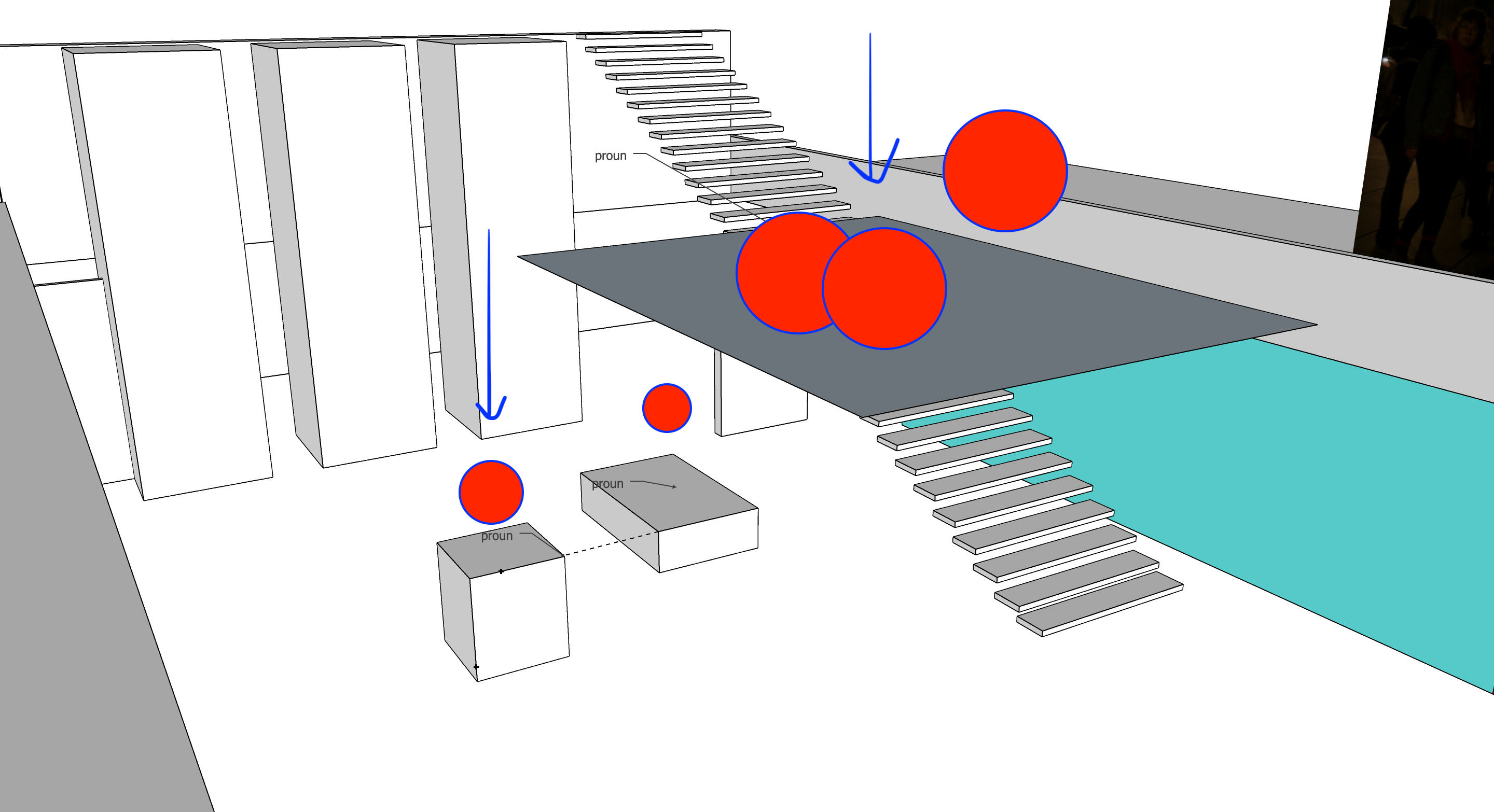 proun

proun

proun